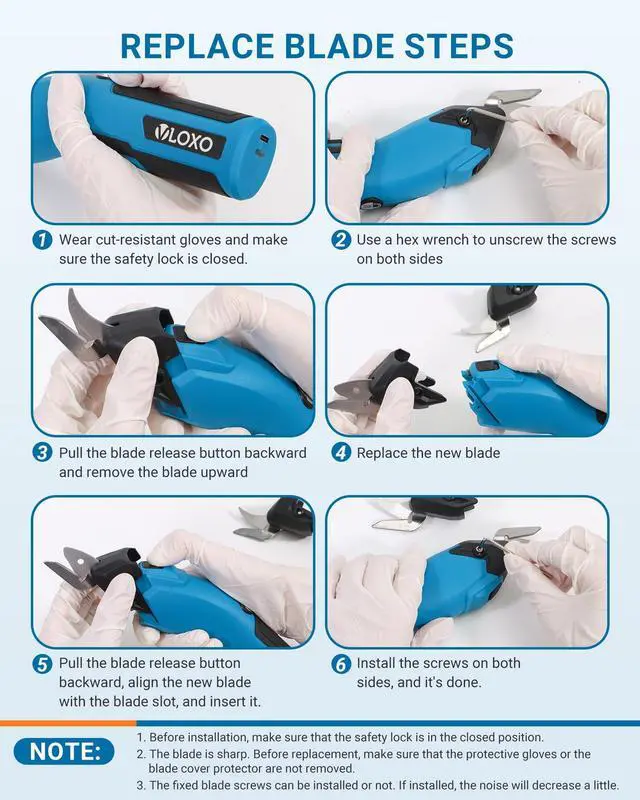 REPLACE BLADE STEPS

VLOXO

1 Wear cut-resistant gloves and make sure the safety lock is closed.

2 Use a hex wrench to unscrew the screws on both sides

3 Pull the blade release button backward and remove the blade upward

4 Replace the new blade

5 Pull the blade release button backward, align the new blade with the blade slot, and insert it.

6 Install the screws on both sides, and it's done.

NOTE:

1. Before installation, make sure that the safety lock is in the closed position.
2. The blade is sharp. Before replacement, make sure that the protective gloves or the blade cover protector are not removed.
3. The fixed blade screws can be installed or not. If installed, the noise will decrease a little.