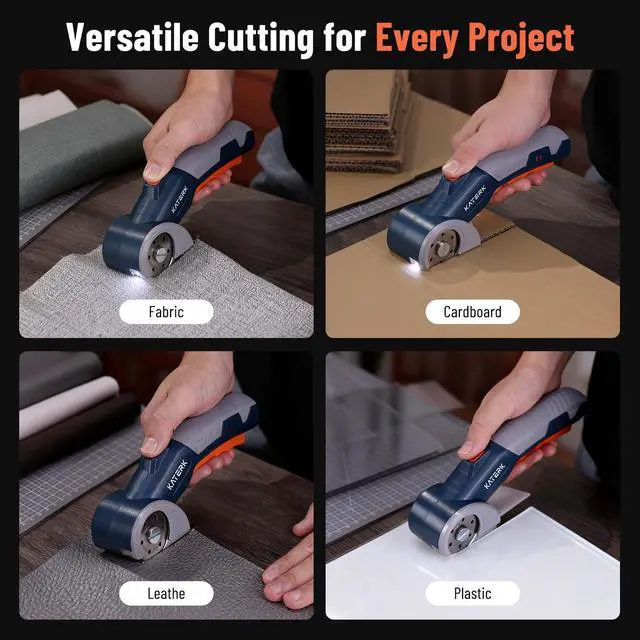 Versatile Cutting for Every Project

KATERK

Fabric

KATERK

Cardboard

KATERK

Leathe

KATERK

Plastic