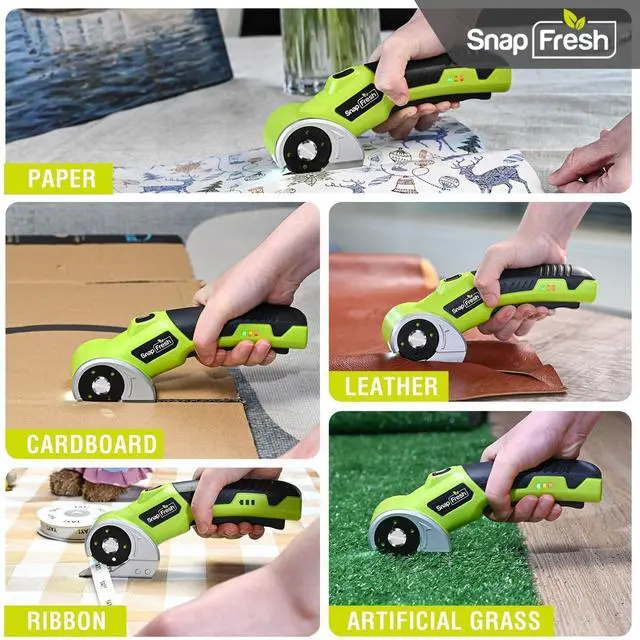 Snap Fresh

Snap Fresh

PAPER

Snap Fresh

CARDBOARD

Snap Fresh

LEATHER

Snap Fresh

RIBBON

Snap Fresh

ARTIFICIAL GRASS