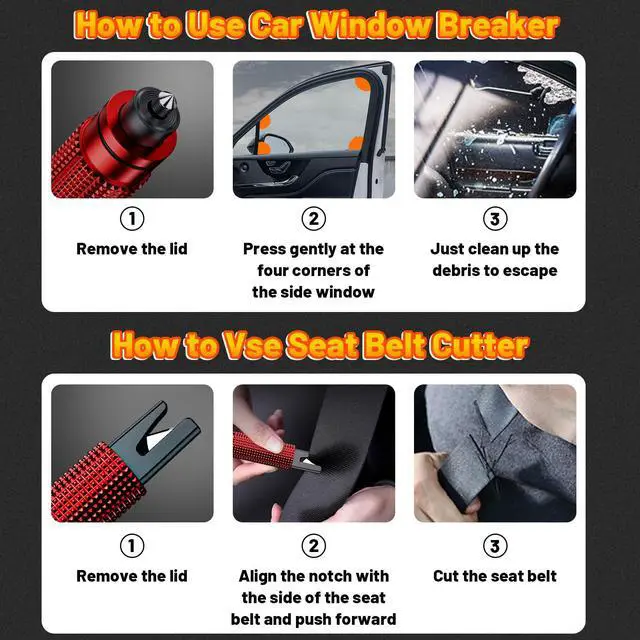 How to Use Car Window Breaker

①
Remove the lid

②
Press gently at the four corners of the side window

③
Just clean up the debris to escape

How to Vse Seat Belt Cutter

①
Remove the lid

②
Align the notch with the side of the seat belt and push forward

③
Cut the seat belt