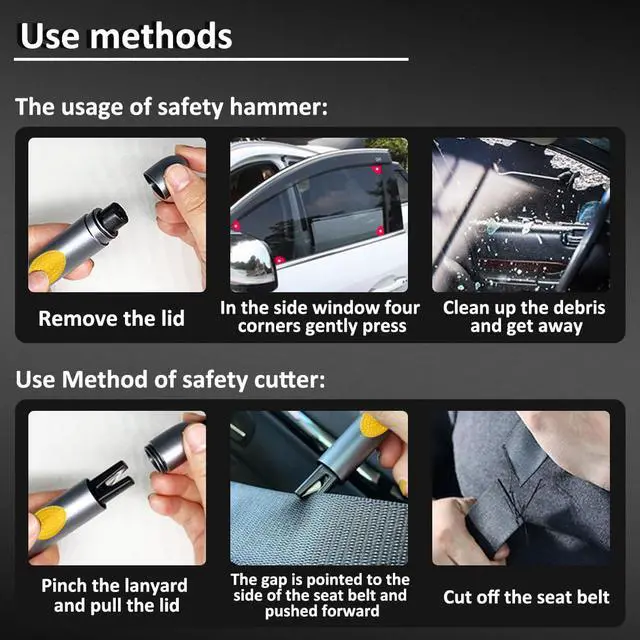 Use methods

The usage of safety hammer:

Remove the lid

In the side window four corners gently press

Clean up the debris and get away

Use Method of safety cutter:

Pinch the lanyard and pull the lid

The gap is pointed to the side of the seat belt and pushed forward

Cut off the seat belt