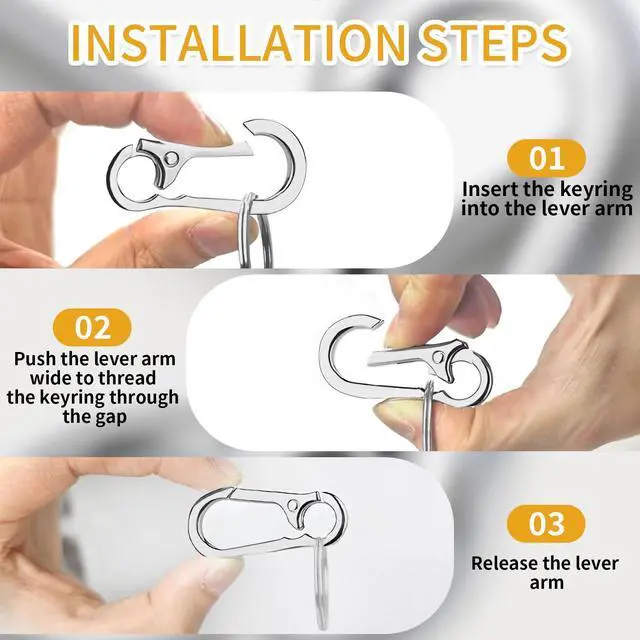 INSTALLATION STEPS

01

Insert the keyring into the lever arm

02

Push the lever arm wide to thread the keyring through the gap

03

Release the lever arm