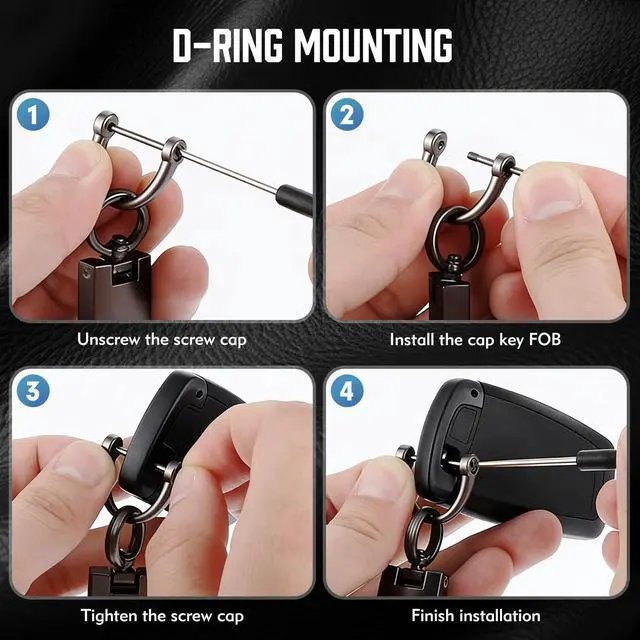 D-RING MOUNTING

1

Unscrew the screw cap

2

Install the cap key FOB

3

Tighten the screw cap

4

Finish installation