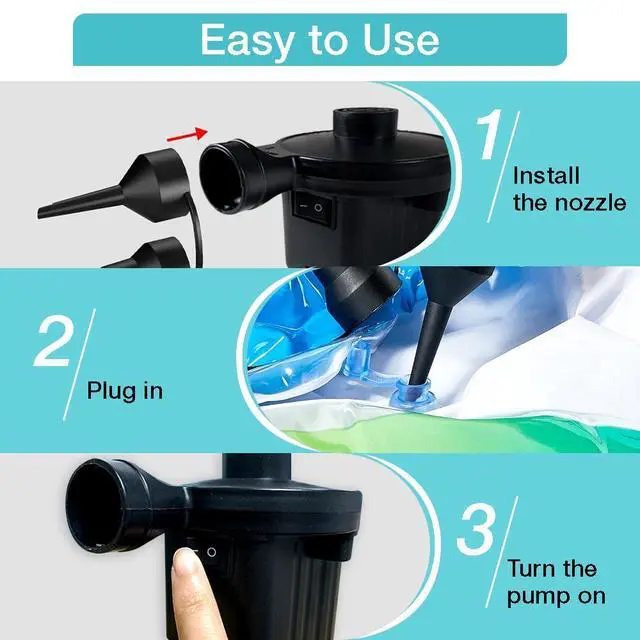 Easy to Use

1
Install the nozzle

2
Plug in

3
Turn the pump on