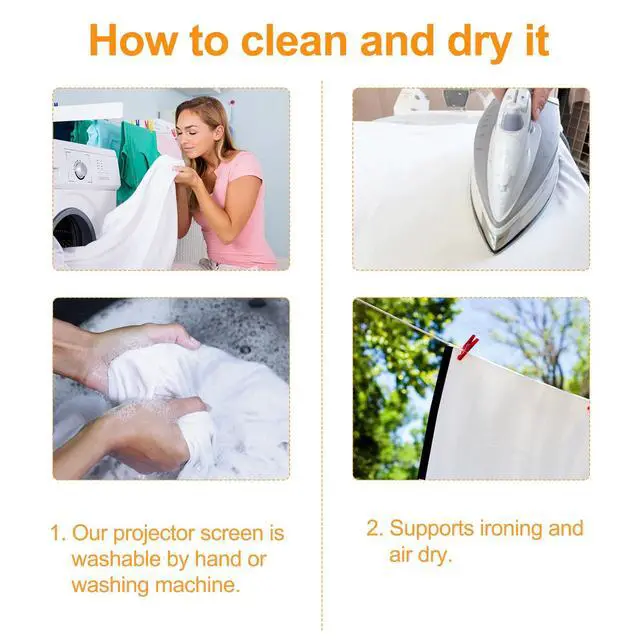 How to clean and dry it

1. Our projector screen is washable by hand or washing machine.

2. Supports ironing and air dry.