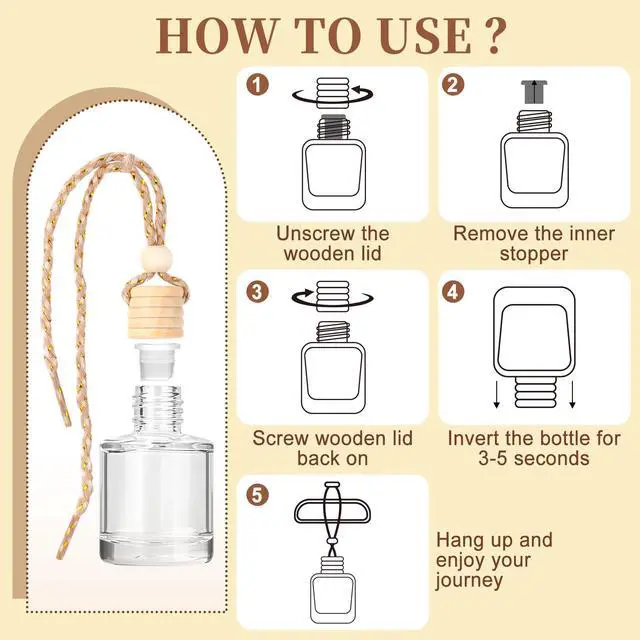 HOW TO USE ?

1

Unscrew the wooden lid

2

Remove the inner stopper

3

Screw wooden lid back on

4

Invert the bottle for 3-5 seconds

5

Hang up and enjoy your journey