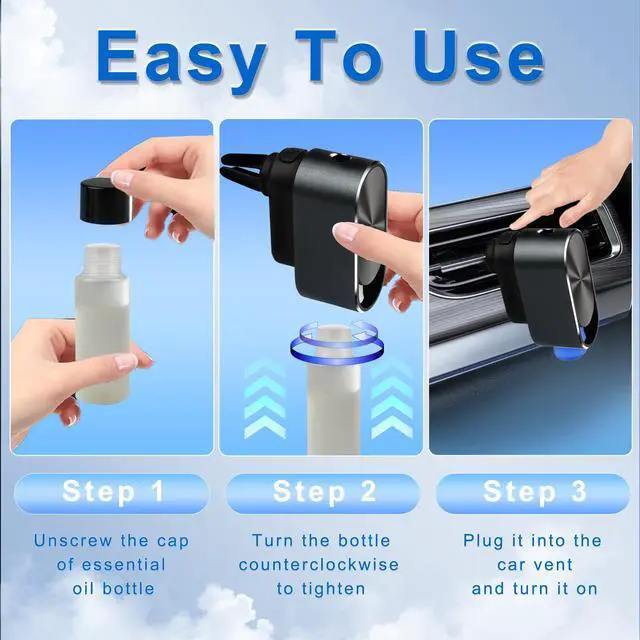 Easy To Use

Step 1

Unscrew the cap of essential oil bottle

Step 2

Turn the bottle counterclockwise to tighten

Step 3

Plug it into the car vent and turn it on