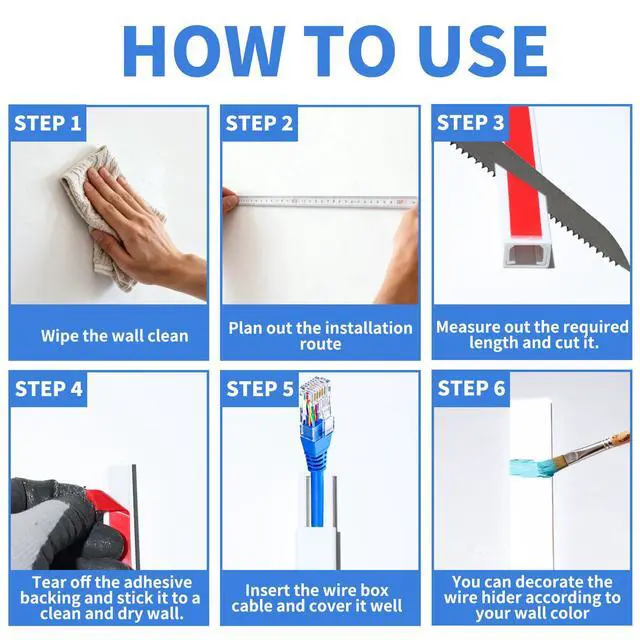 HOW TO USE

STEP 1
Wipe the wall clean

STEP 2
Plan out the installation route

STEP 3
Measure out the required length and cut it.

STEP 4
Tear off the adhesive backing and stick it to a clean and dry wall.

STEP 5
Insert the wire box cable and cover it well

STEP 6
You can decorate the wire hider according to your wall color