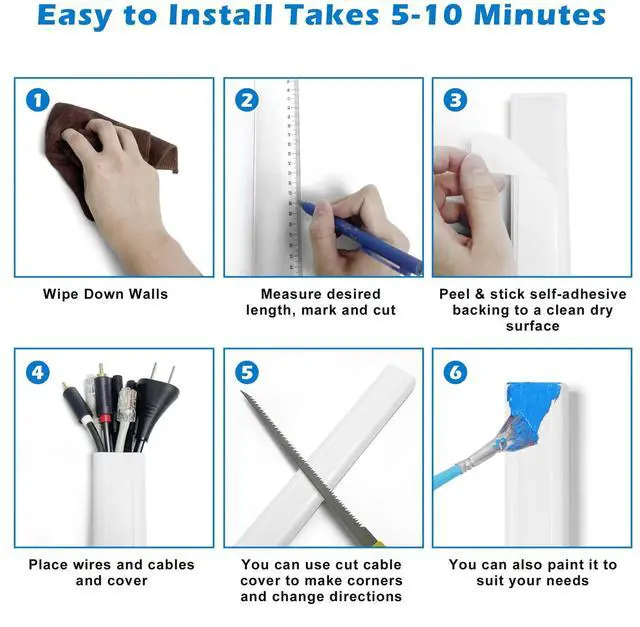 Easy to Install Takes 5-10 Minutes

1

Wipe Down Walls

2

Measure desired length, mark and cut

3

Peel & stick self-adhesive backing to a clean dry surface

4

Place wires and cables and cover

5

You can use cut cable cover to make corners and change directions

6

You can also paint it to suit your needs