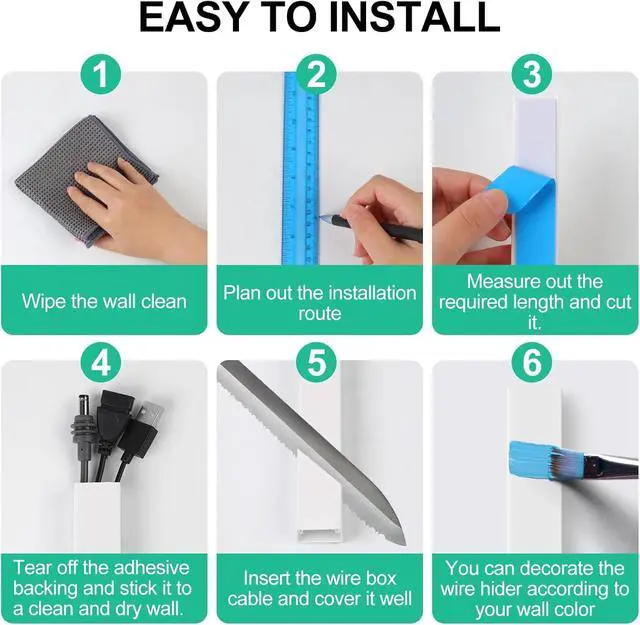 EASY TO INSTALL

1
Wipe the wall clean

2
Plan out the installation route

3
Measure out the required length and cut it.

4
Tear off the adhesive backing and stick it to a clean and dry wall.

5
Insert the wire box cable and cover it well

6
You can decorate the wire hider according to your wall color