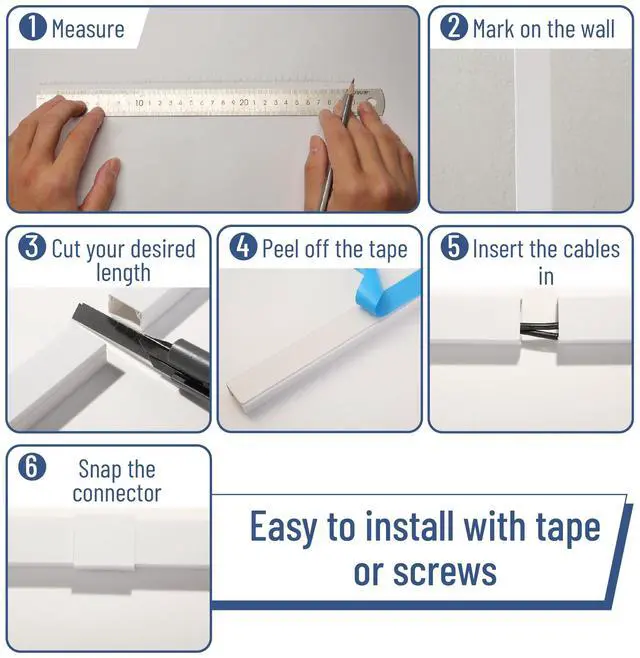 1 Measure

10 1 2 3 4 5 6 7 8 9 20 1 2 3 4 5 6 7 8

2 Mark on the wall

3 Cut your desired length

4 Peel off the tape

5 Insert the cables in

6 Snap the connector

Easy to install with tape or screws