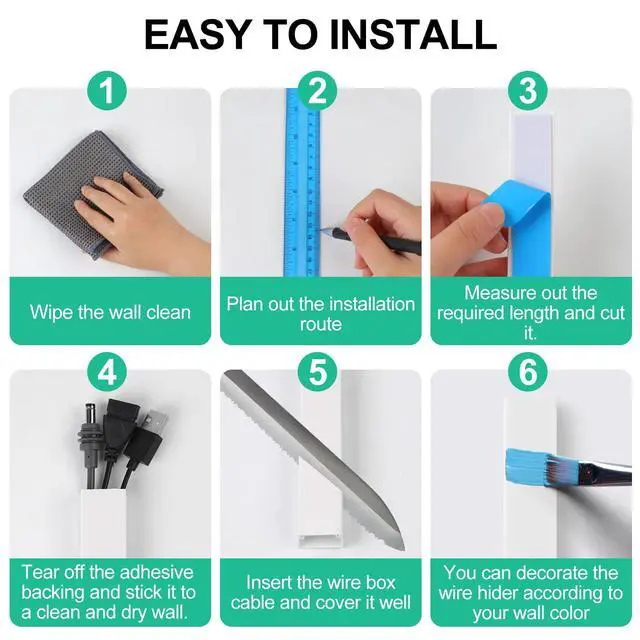 EASY TO INSTALL

1

Wipe the wall clean

2

Plan out the installation route

3

Measure out the required length and cut it.

4

Tear off the adhesive backing and stick it to a clean and dry wall.

5

Insert the wire box cable and cover it well

6

You can decorate the wire hider according to your wall color