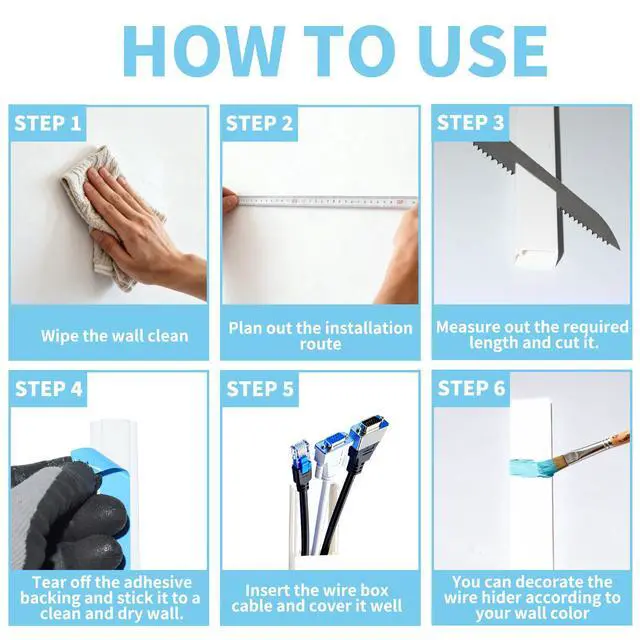 HOW TO USE

STEP 1

Wipe the wall clean

STEP 2

Plan out the installation route

STEP 3

Measure out the required length and cut it.

STEP 4

Tear off the adhesive backing and stick it to a clean and dry wall.

STEP 5

Insert the wire box cable and cover it well

STEP 6

You can decorate the wire hider according to your wall color