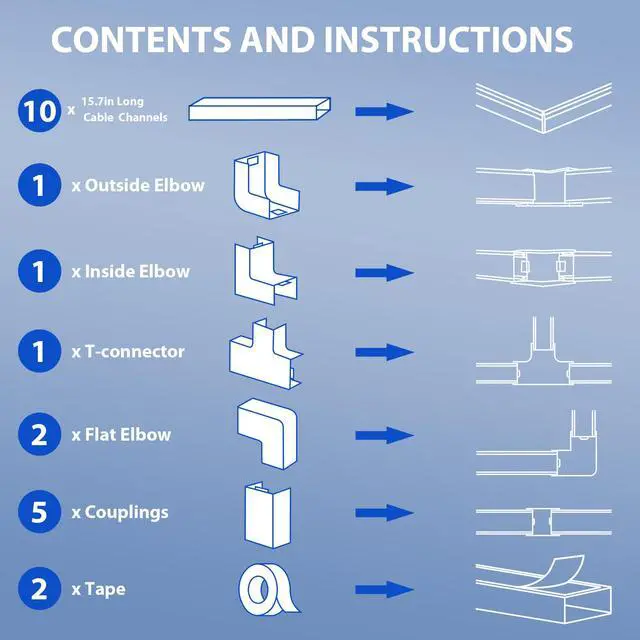 CONTENTS AND INSTRUCTIONS

10 x 15.7in Long Cable Channels

1 x Outside Elbow

1 x Inside Elbow

1 x T-connector

2 x Flat Elbow

5 x Couplings

2 x Tape