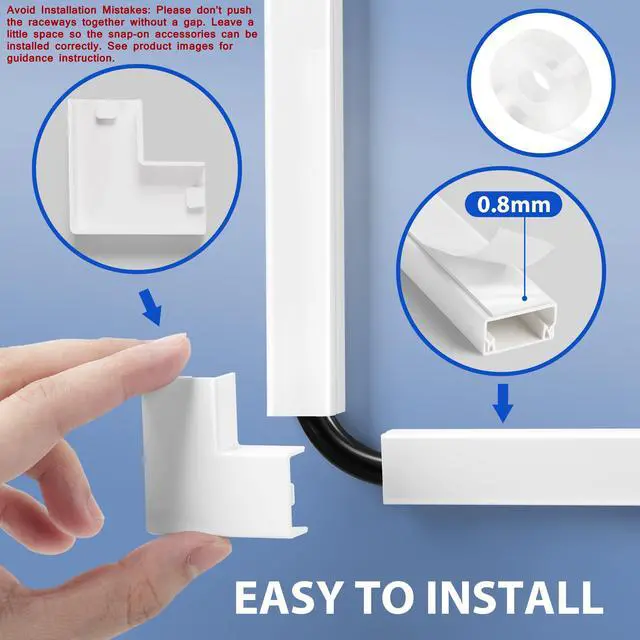 Avoid Installation Mistakes: Please don't push the raceways together without a gap. Leave a little space so the snap-on accessories can be installed correctly. See product images for guidance instruction.

0.8mm

EASY TO INSTALL