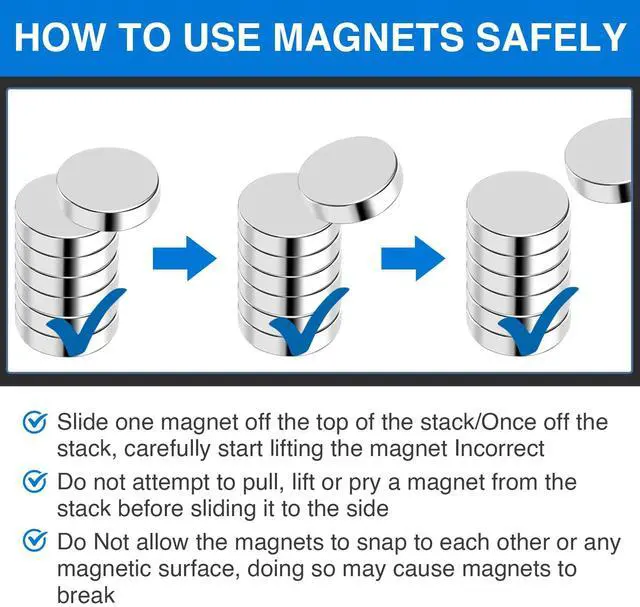 HOW TO USE MAGNETS SAFELY

Slide one magnet off the top of the stack/Once off the stack, carefully start lifting the magnet Incorrect

Do not attempt to pull, lift or pry a magnet from the stack before sliding it to the side

Do Not allow the magnets to snap to each other or any magnetic surface, doing so may cause magnets to break