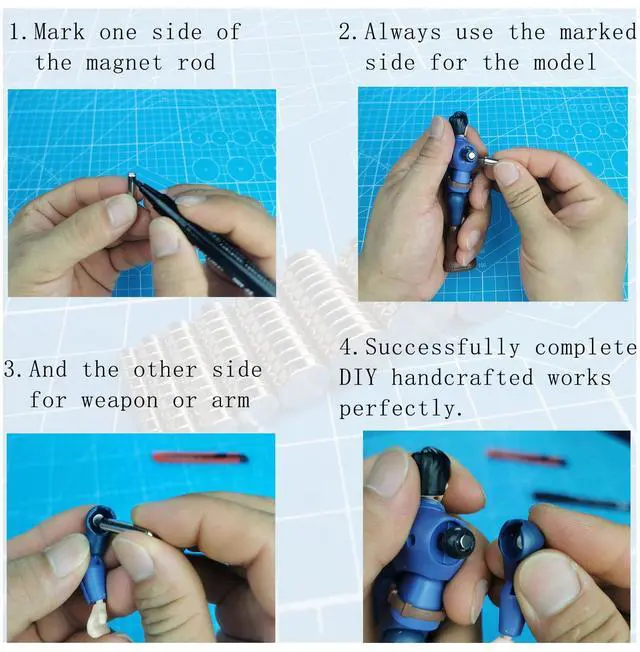 1. Mark one side of the magnet rod

2. Always use the marked side for the model

3. And the other side for weapon or arm

4. Successfully complete DIY handcrafted works perfectly.