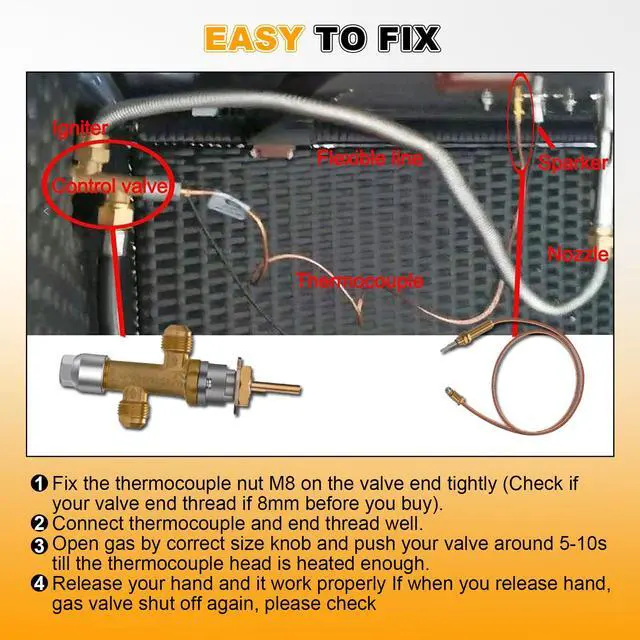 EASY TO FIX

Igniter
Control valve
Flexible line
Sparker
Nozzle
Thermocouple

❶ Fix the thermocouple nut M8 on the valve end tightly (Check if your valve end thread if 8mm before you buy).
❷ Connect thermocouple and end thread well.
❸ Open gas by correct size knob and push your valve around 5-10s till the thermocouple head is heated enough.
❹ Release your hand and it work properly If when you release hand, gas valve shut off again, please check