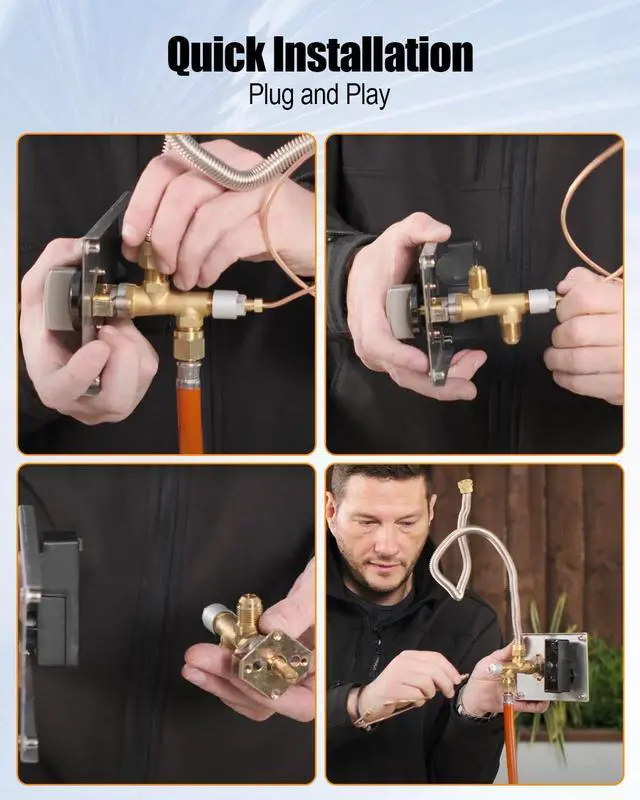 Quick Installation
Plug and Play