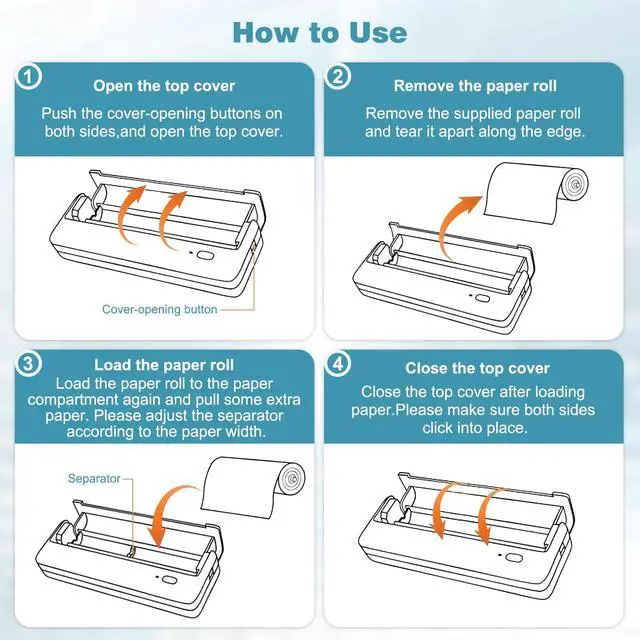 How to Use

1 Open the top cover

Push the cover-opening buttons on both sides,and open the top cover.

Cover-opening button

2 Remove the paper roll

Remove the supplied paper roll and tear it apart along the edge.

3 Load the paper roll

Load the paper roll to the paper compartment again and pull some extra paper. Please adjust the separator according to the paper width.

Separator

4 Close the top cover

Close the top cover after loading paper.Please make sure both sides click into place.