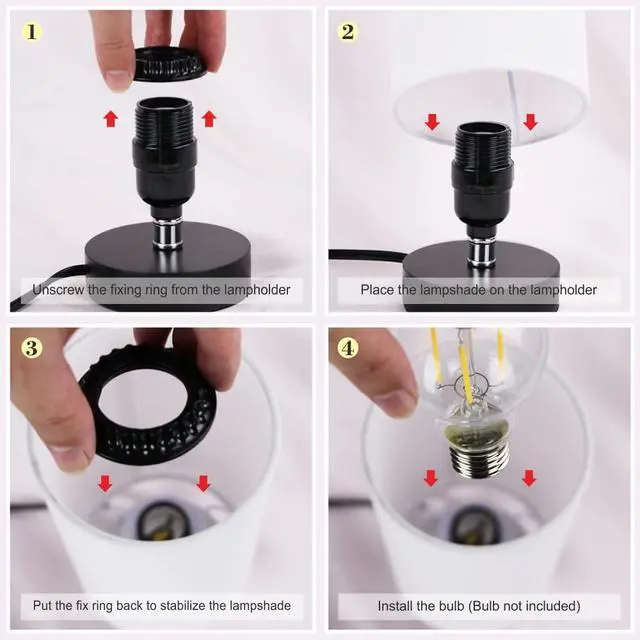 1
Unscrew the fixing ring from the lampholder

2
Place the lampshade on the lampholder

3
Put the fix ring back to stabilize the lampshade

4
Install the bulb (Bulb not included)