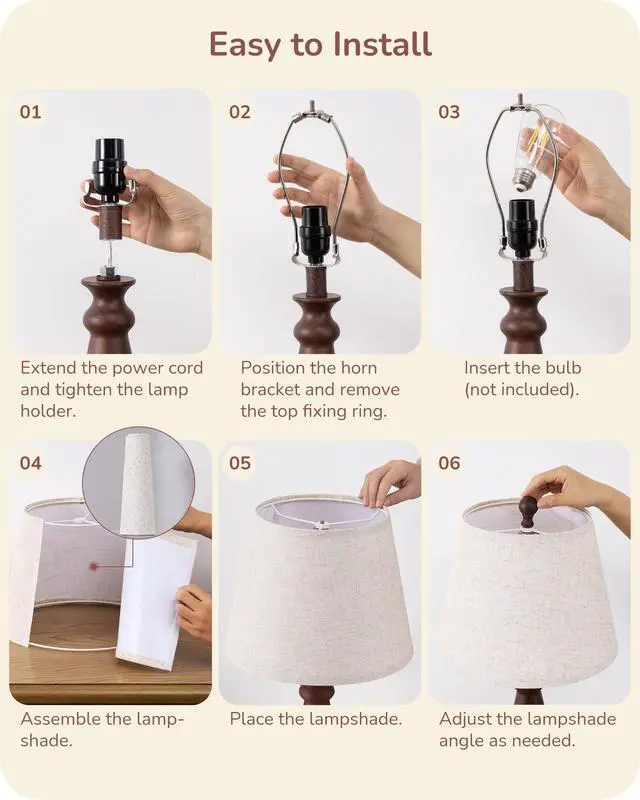 Easy to Install

01

Extend the power cord and tighten the lamp holder.

02

Position the horn bracket and remove the top fixing ring.

03

Insert the bulb (not included).

04

Assemble the lampshade.

05

Place the lampshade.

06

Adjust the lampshade angle as needed.