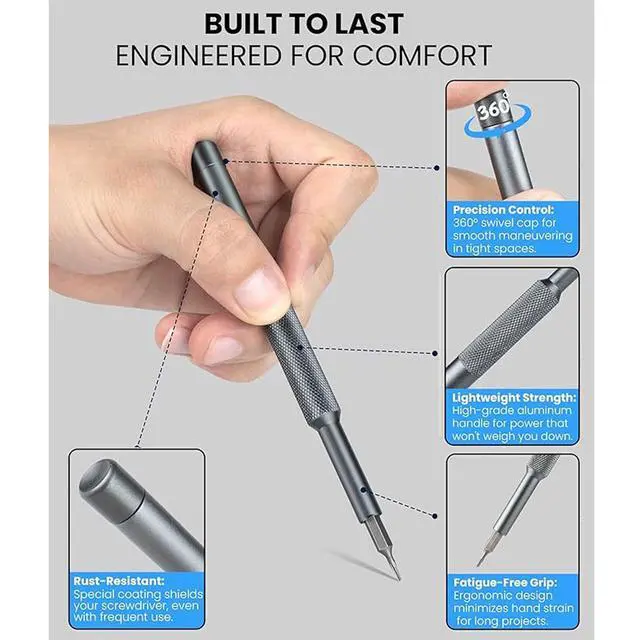 BUILT TO LAST
ENGINEERED FOR COMFORT

360°

Precision Control:
360° swivel cap for smooth maneuvering in tight spaces.

Lightweight Strength:
High-grade aluminum handle for power that won't weigh you down.

Rust-Resistant:
Special coating shields your screwdriver, even with frequent use.

Fatigue-Free Grip:
Ergonomic design minimizes hand strain for long projects.