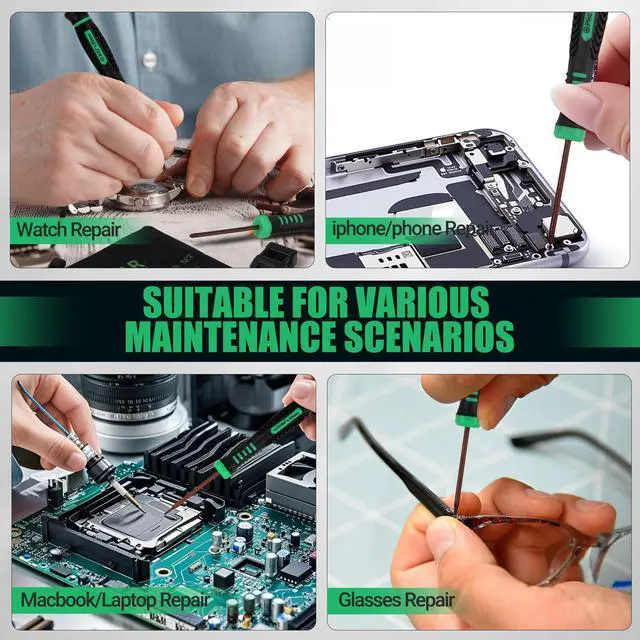 Watch Repair

iphone/phone Repair

SUITABLE FOR VARIOUS MAINTENANCE SCENARIOS

Macbook/Laptop Repair

Glasses Repair