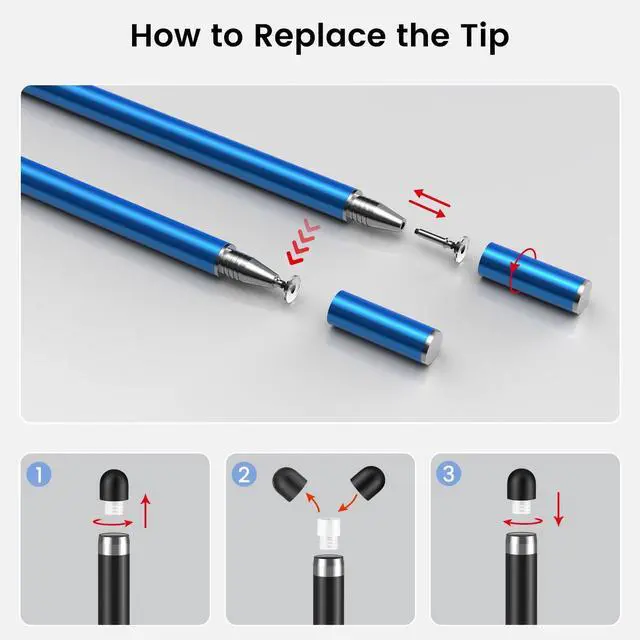 How to Replace the Tip

1

2

3