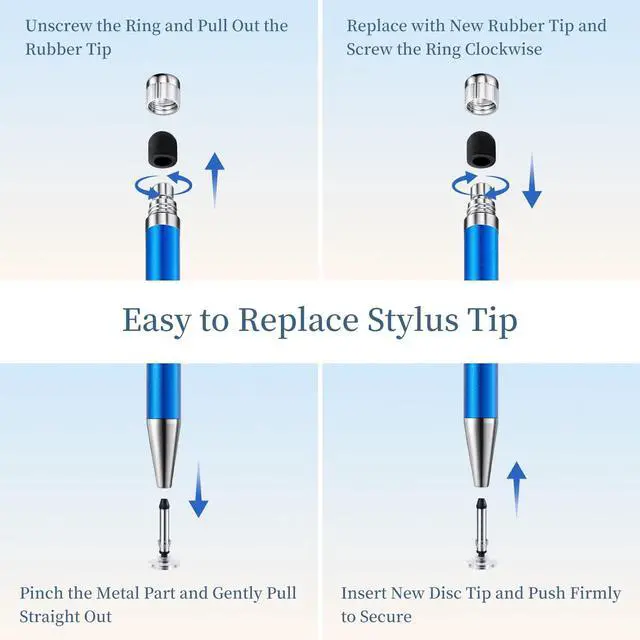 Unscrew the Ring and Pull Out the Rubber Tip

Replace with New Rubber Tip and Screw the Ring Clockwise

Easy to Replace Stylus Tip

Pinch the Metal Part and Gently Pull Straight Out

Insert New Disc Tip and Push Firmly to Secure