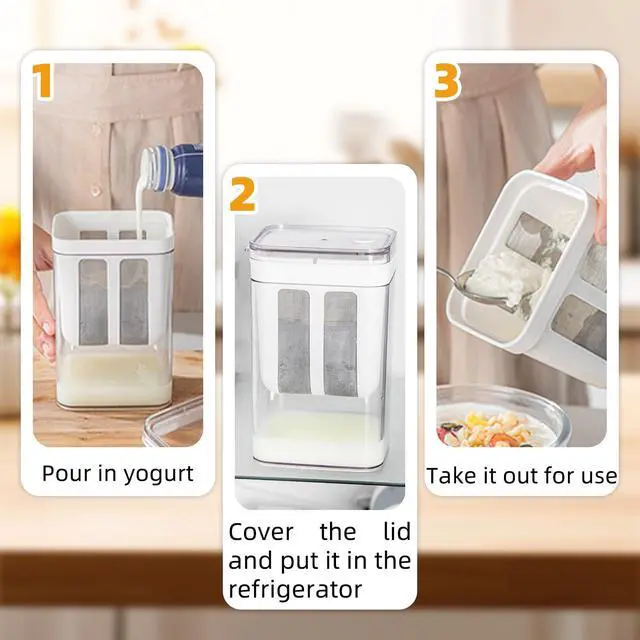 1

Pour in yogurt

2

Cover the lid and put it in the refrigerator

3

Take it out for use