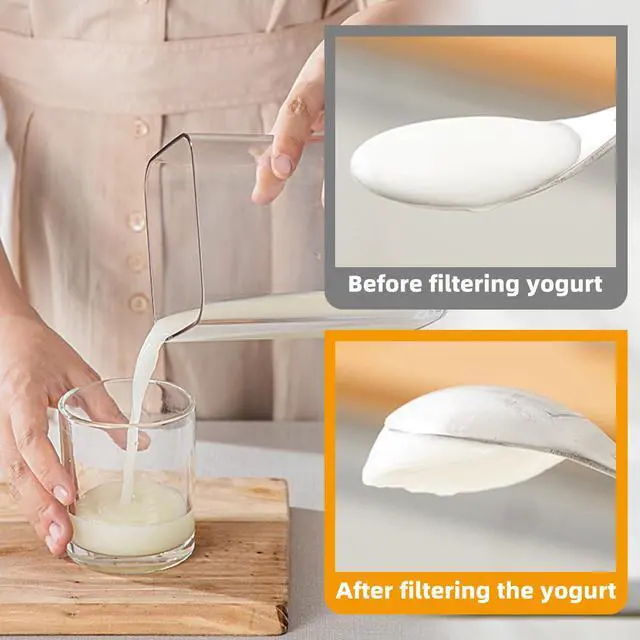 Before filtering yogurt

After filtering the yogurt