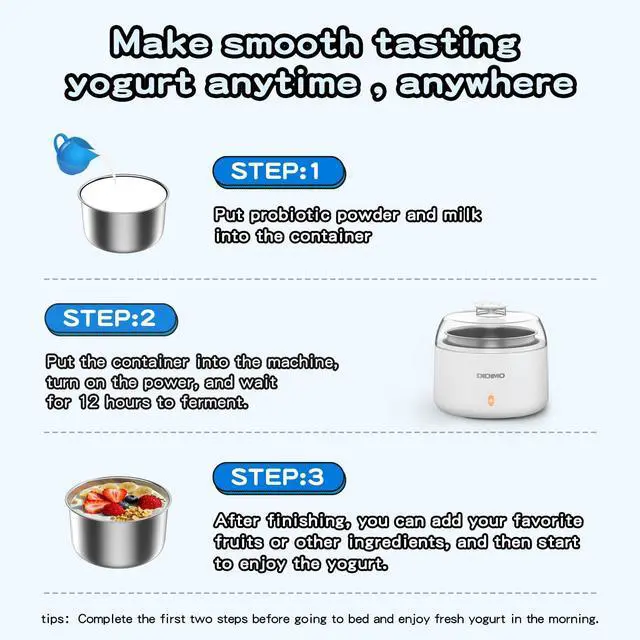 Make smooth tasting yogurt anytime , anywhere

STEP:1

Put probiotic powder and milk into the container

STEP:2

Put the container into the machine, turn on the power, and wait for 12 hours to ferment.

DIDIMO

STEP:3

After finishing, you can add your favorite fruits or other ingredients, and then start to enjoy the yogurt.

tips: Complete the first two steps before going to bed and enjoy fresh yogurt in the morning.