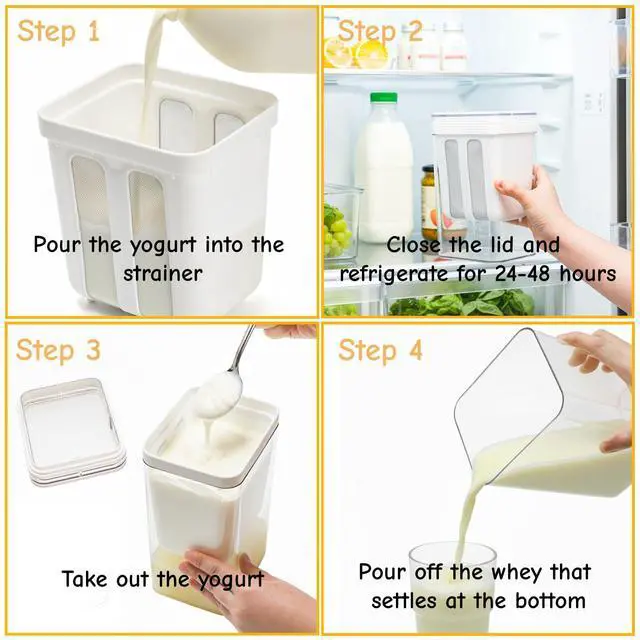 Step 1

Pour the yogurt into the strainer

Step 2

Close the lid and refrigerate for 24-48 hours

Step 3

Take out the yogurt

Step 4

Pour off the whey that settles at the bottom