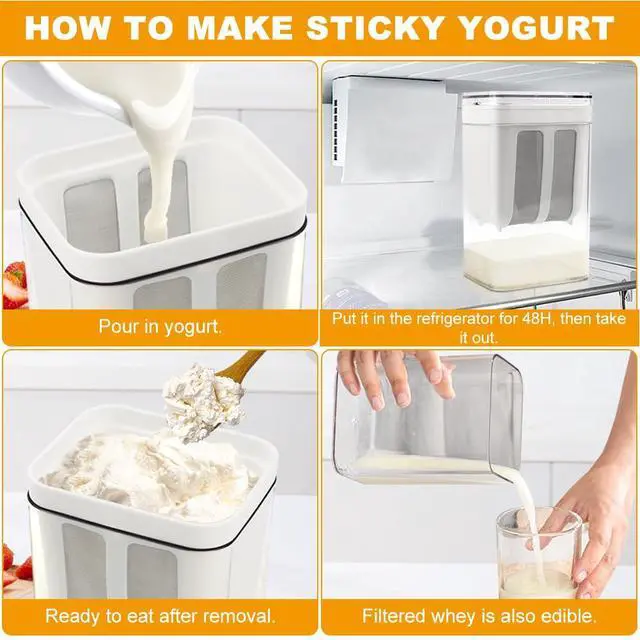 HOW TO MAKE STICKY YOGURT

Pour in yogurt.

Put it in the refrigerator for 48H, then take it out.

Ready to eat after removal.

Filtered whey is also edible.