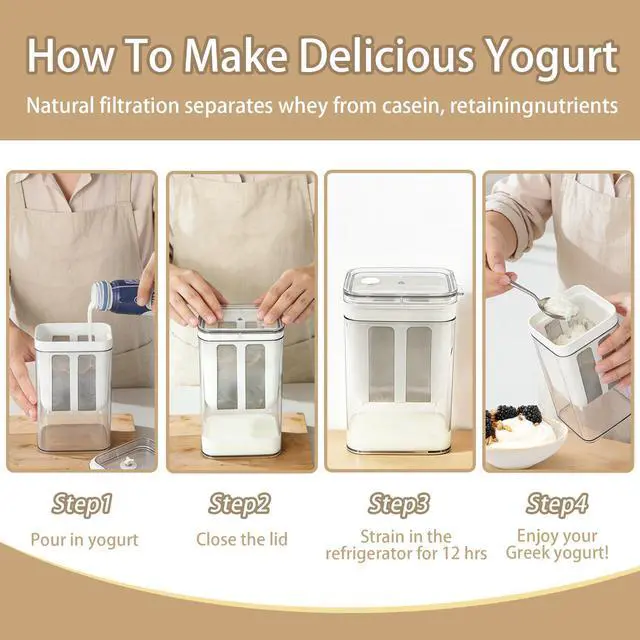 How To Make Delicious Yogurt

Natural filtration separates whey from casein, retainingnutrients

Step1

Pour in yogurt

Step2

Close the lid

Step3

Strain in the refrigerator for 12 hrs

Step4

Enjoy your Greek yogurt!