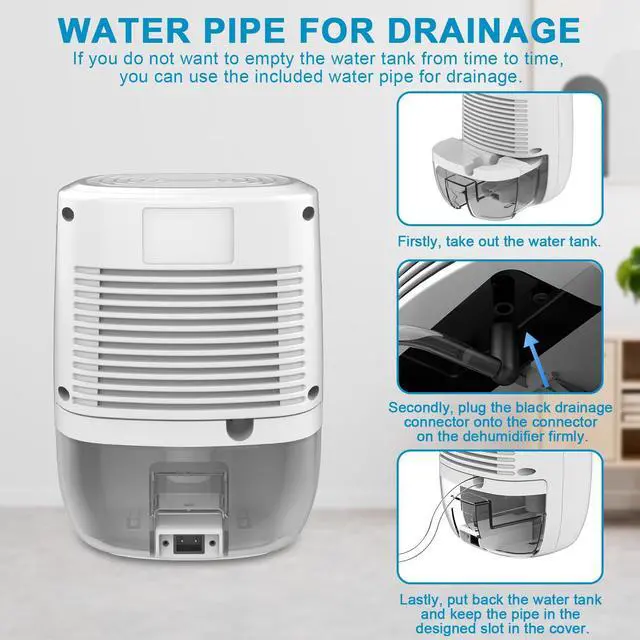 WATER PIPE FOR DRAINAGE

If you do not want to empty the water tank from time to time, you can use the included water pipe for drainage.

Firstly, take out the water tank.

Secondly, plug the black drainage connector onto the connector on the dehumidifier firmly.

Lastly, put back the water tank and keep the pipe in the designed slot in the cover.