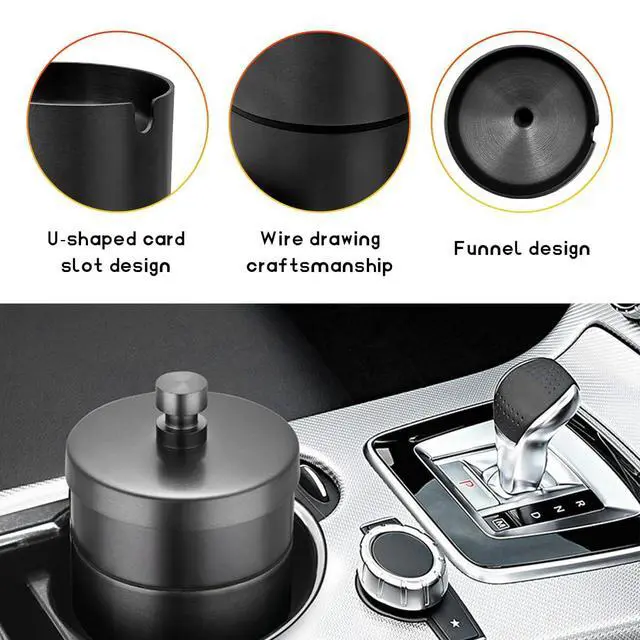 U-shaped card slot design

Wire drawing craftsmanship

Funnel design

P
R
N
D
M