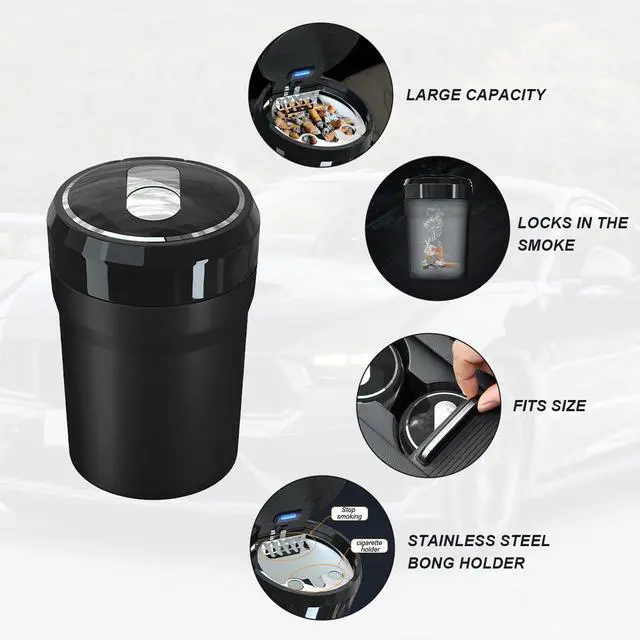 LARGE CAPACITY

LOCKS IN THE SMOKE

FITS SIZE

Stop smoking

cigarette holder

STAINLESS STEEL BONG HOLDER