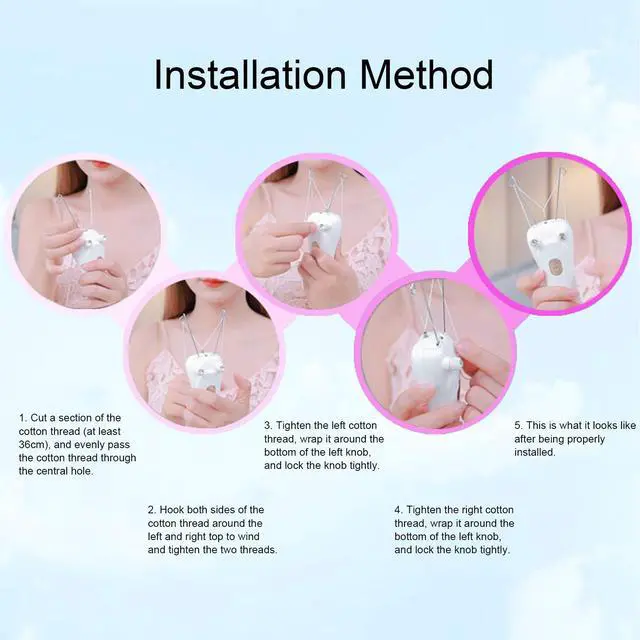 Installation Method

1. Cut a section of the cotton thread (at least 36cm), and evenly pass the cotton thread through the central hole.

2. Hook both sides of the cotton thread around the left and right top to wind and tighten the two threads.

3. Tighten the left cotton thread, wrap it around the bottom of the left knob, and lock the knob tightly.

4. Tighten the right cotton thread, wrap it around the bottom of the left knob, and lock the knob tightly.

5. This is what it looks like after being properly installed.