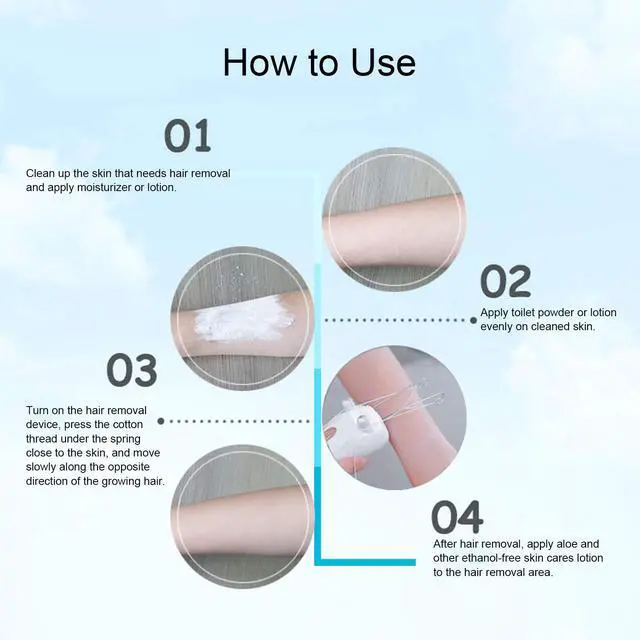 How to Use

01

Clean up the skin that needs hair removal and apply moisturizer or lotion.

02

Apply toilet powder or lotion evenly on cleaned skin.

03

Turn on the hair removal device, press the cotton thread under the spring close to the skin, and move slowly along the opposite direction of the growing hair.

04

After hair removal, apply aloe and other ethanol-free skin cares lotion to the hair removal area.