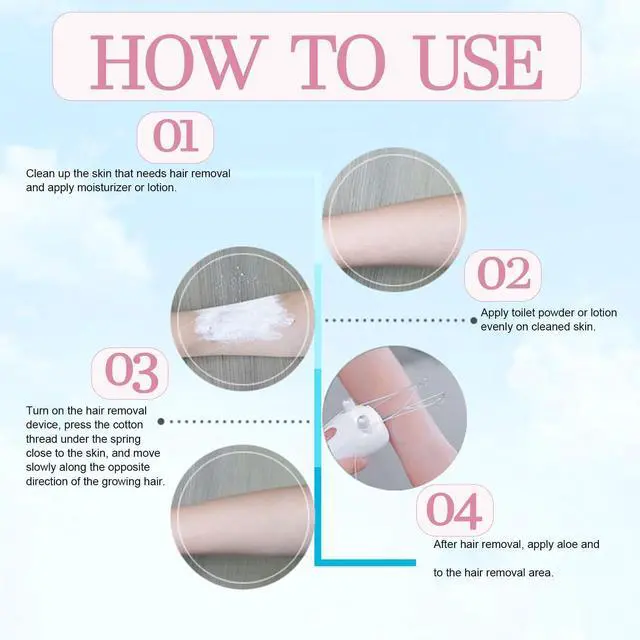 HOW TO USE

01

Clean up the skin that needs hair removal and apply moisturizer or lotion.

02

Apply toilet powder or lotion evenly on cleaned skin.

03

Turn on the hair removal device, press the cotton thread under the spring close to the skin, and move slowly along the opposite direction of the growing hair.

04

After hair removal, apply aloe and

to the hair removal area.