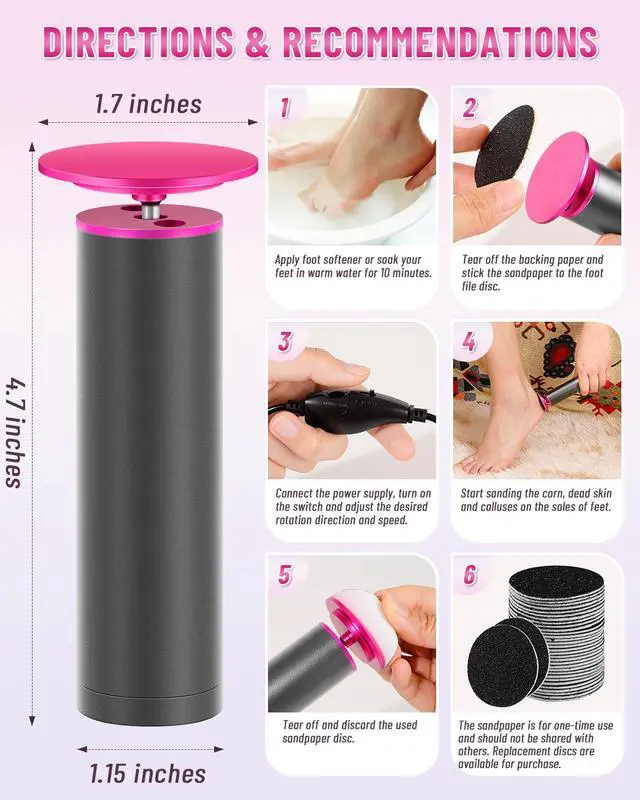 DIRECTIONS & RECOMMENDATIONS

1.7 inches

4.7 inches

1.15 inches

1

Apply foot softener or soak your feet in warm water for 10 minutes.

2

Tear off the backing paper and stick the sandpaper to the foot file disc.

3

Connect the power supply, turn on the switch and adjust the desired rotation direction and speed.

4

Start sanding the corn, dead skin and calluses on the soles of feet.

5

Tear off and discard the used sandpaper disc.

6

The sandpaper is for one-time use and should not be shared with others. Replacement discs are available for purchase.