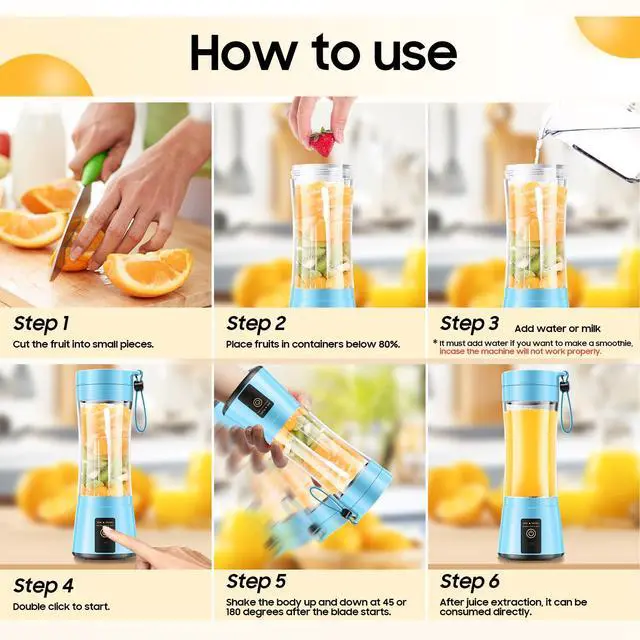 How to use

Step 1
Cut the fruit into small pieces.

Step 2
Place fruits in containers below 80%.

Step 3 Add water or milk
* It must add water if you want to make a smoothie, incase the machine will not work properly.

Step 4
Double click to start.

Step 5
Shake the body up and down at 45 or 180 degrees after the blade starts.

Step 6
After juice extraction, it can be consumed directly.