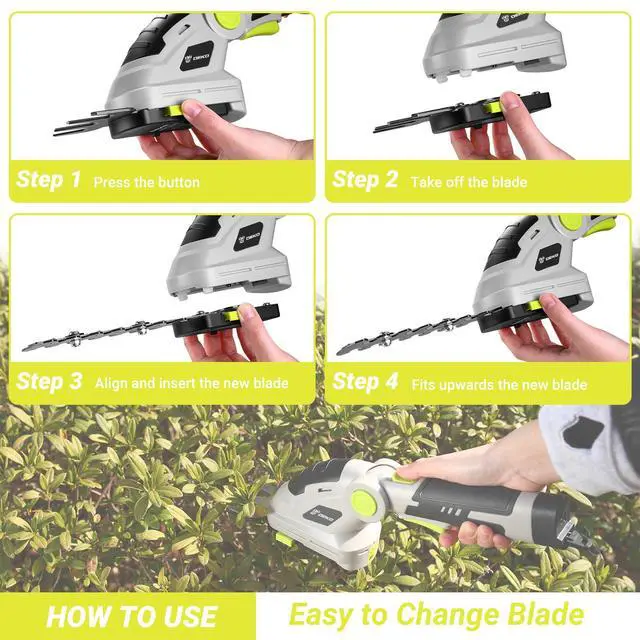 DEKO

Step 1 Press the button

DEKO

Step 2 Take off the blade

DEKO

Step 3 Align and insert the new blade

DEKO

Step 4 Fits upwards the new blade

DEKO

HOW TO USE

Easy to Change Blade