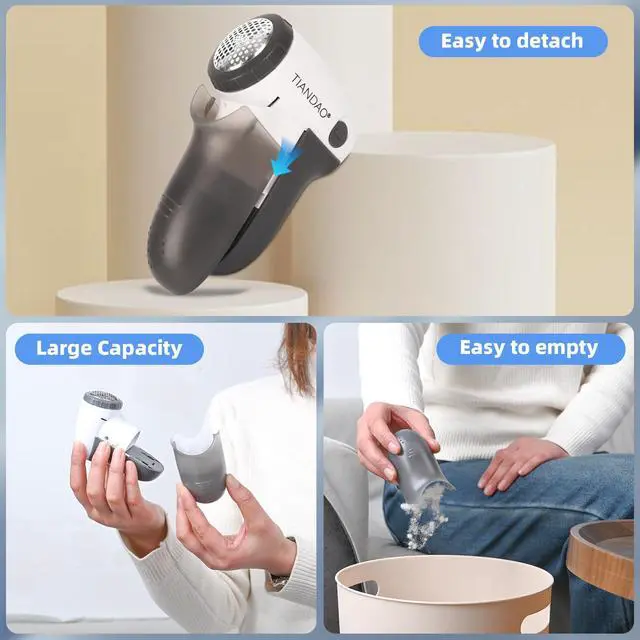 Easy to detach

TIANDAO®

Large Capacity

Easy to empty