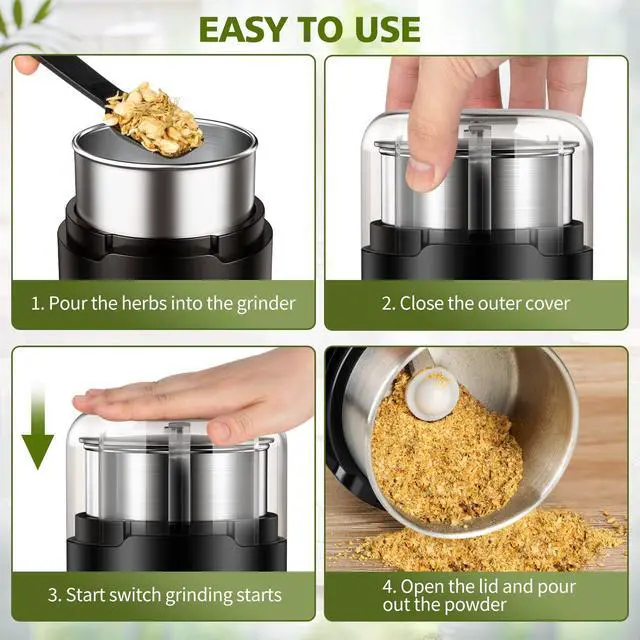 EASY TO USE

1. Pour the herbs into the grinder

2. Close the outer cover

3. Start switch grinding starts

4. Open the lid and pour out the powder