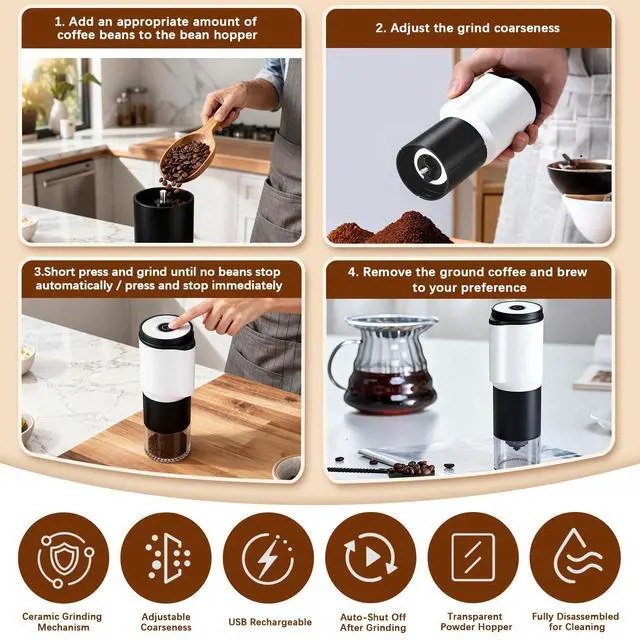 1. Add an appropriate amount of coffee beans to the bean hopper

2. Adjust the grind coarseness

3.Short press and grind until no beans stop automatically / press and stop immediately

4. Remove the ground coffee and brew to your preference

Ceramic Grinding Mechanism

Adjustable Coarseness

USB Rechargeable

Auto-Shut Off After Grinding

Transparent Powder Hopper

Fully Disassembled for Cleaning