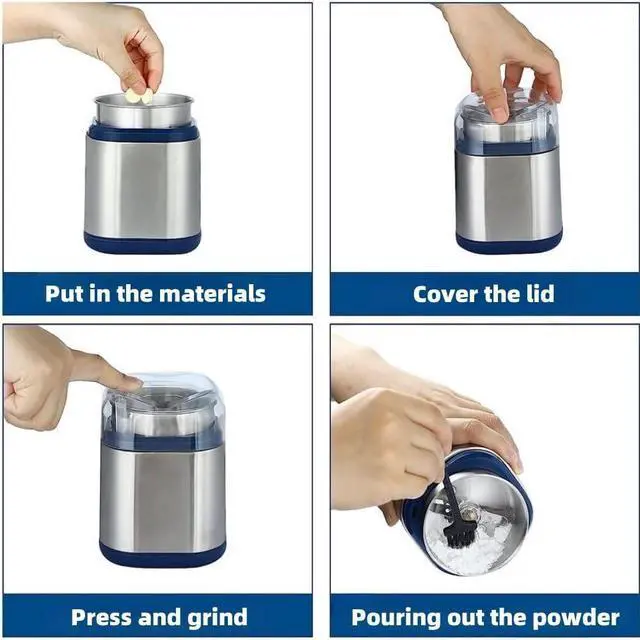 Put in the materials

Cover the lid

Press and grind

Pouring out the powder