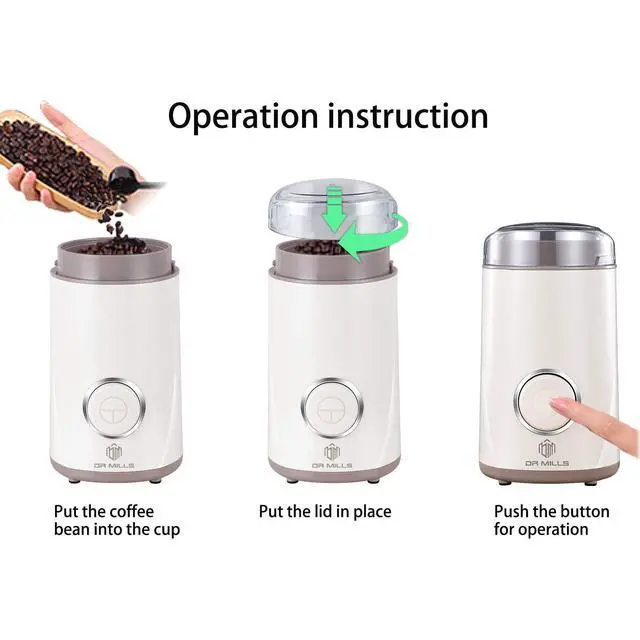 Operation instruction

DR MILLS

Put the coffee bean into the cup

DR MILLS

Put the lid in place

DR MILLS

Push the button for operation